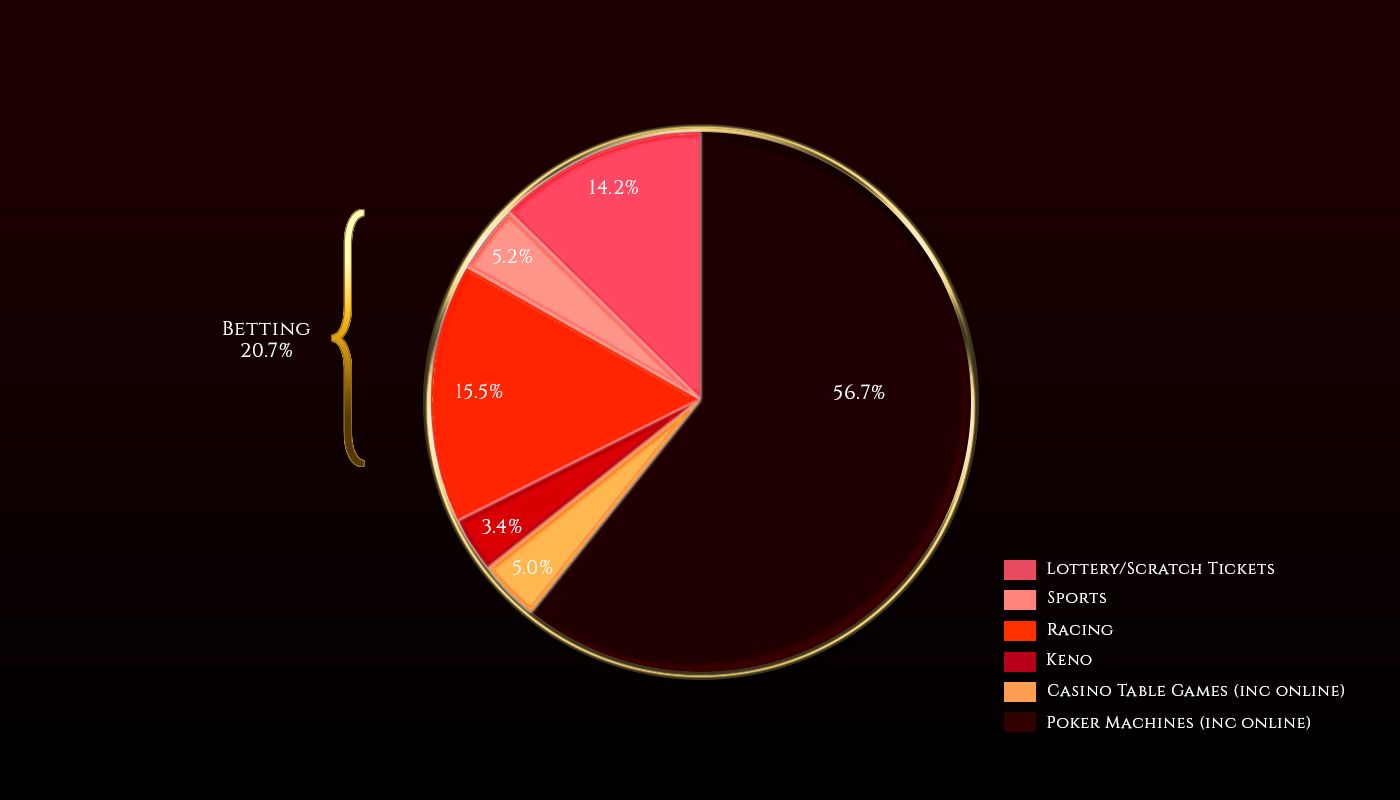 Betting
20.7%

14.2%

5.2%

15.5%

3.4%

5.0%

56.7%

Lottery/Scratch Tickets
Sports
Racing
Keno
Casino Table Games (inc online)
Poker Machines (inc online)